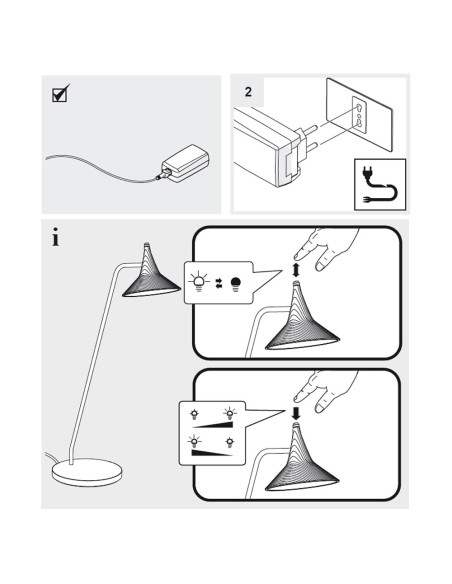 2

i